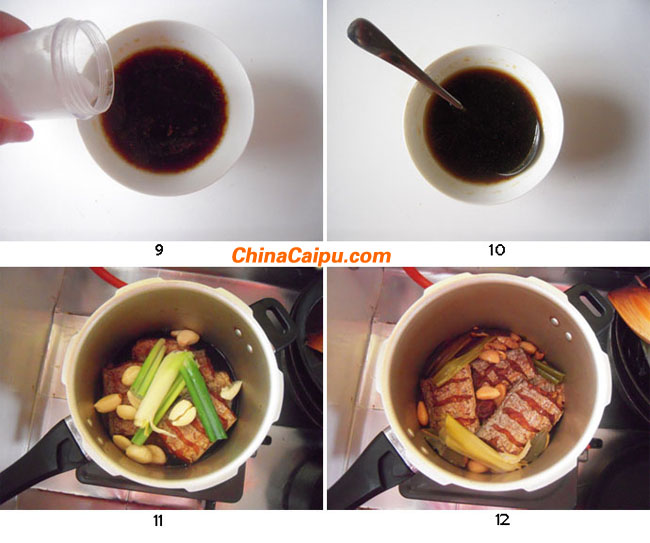 9

ChinaCaipu.com

10

11

12