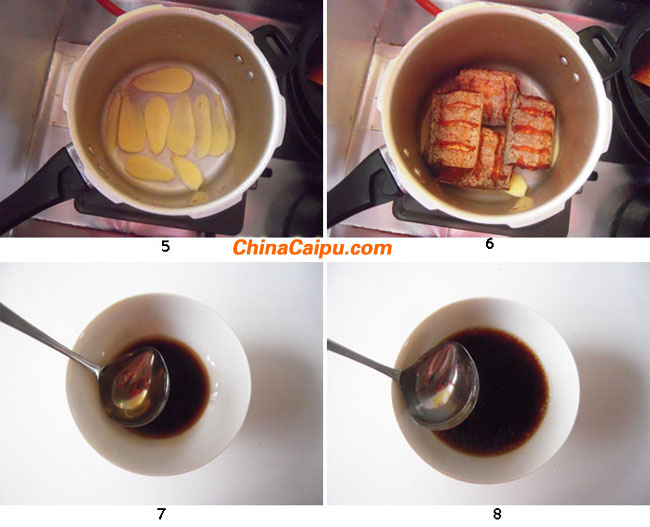 5

ChinaCaipu.com

6

7

8